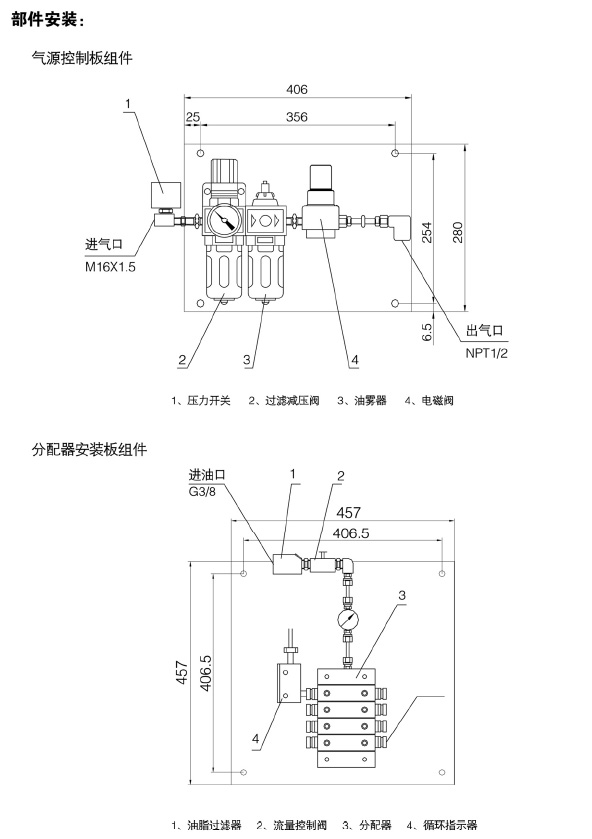 部件安装：

气源控制板组件

406
25
356
1
进气口
M16X1.5
254
280
6.5
出气口
NPT1/2
2
3
4

1、压力开关　2、过滤减压阀　3、油雾器　4、电磁阀

分配器安装板组件

进油口
G3/8
1
2
457
406.5
3
457
406.5
4

1、油脂过滤器　2、流量控制阀　3、分配器　4、循环指示器